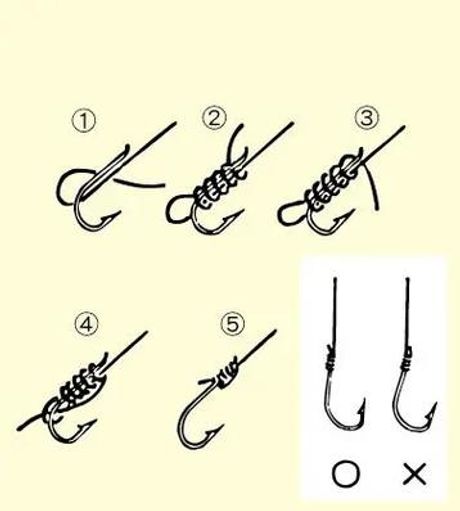 ①
②
③
④
⑤
○ ×