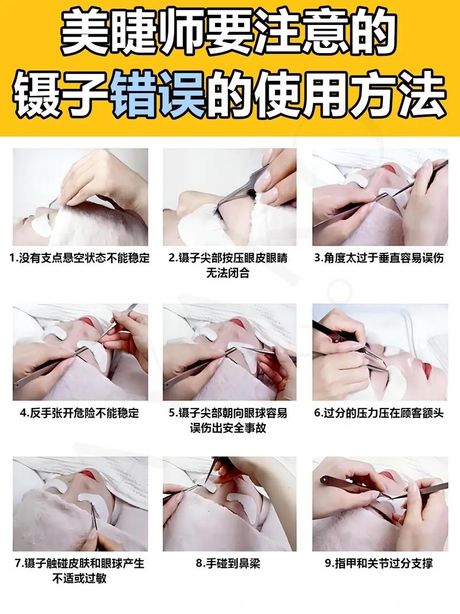 美睫师要注意的
镊子错误的使用方法

1.没有支点悬空状态不能稳定

2.镊子尖部按压眼皮眼睛无法闭合

3.角度太过于垂直容易误伤

4.反手张开危险不能稳定

5.镊子尖部朝向眼球容易误伤出安全事故

6.过分的压力压在顾客额头

7.镊子触碰皮肤和眼球产生不适或过敏

8.手碰到鼻梁

9.指甲和关节过分支撑