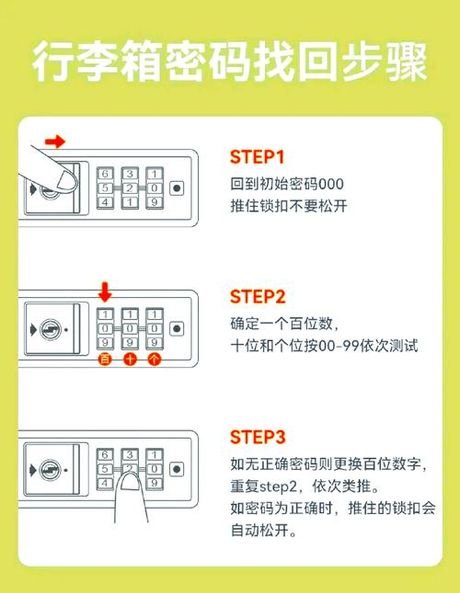 行李箱密码找回步骤

6 3 1
5 2 0
4 1 9

STEP1
回到初始密码000
推住锁扣不要松开

1 1 1
0 0 0
9 9 9
百 十 个

STEP2
确定一个百位数，
十位和个位按00-99依次测试

6 3 1
5 2 0
4 1 9

STEP3
如无正确密码则更换百位数字，
重复step2，依次类推。
如密码为正确时，推住的锁扣会自动松开。