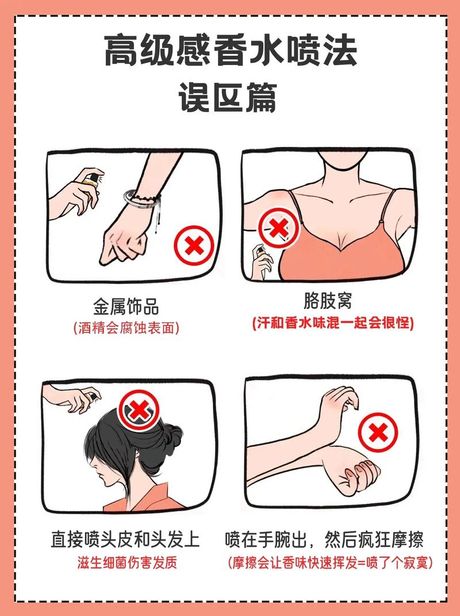 高级感香水喷法
误区篇

金属饰品
(酒精会腐蚀表面)

胳肢窝
(汗和香水味混一起会很怪)

直接喷头皮和头发上
滋生细菌伤害发质

喷在手腕出，然后疯狂摩擦
(摩擦会让香味快速挥发=喷了个寂寞)