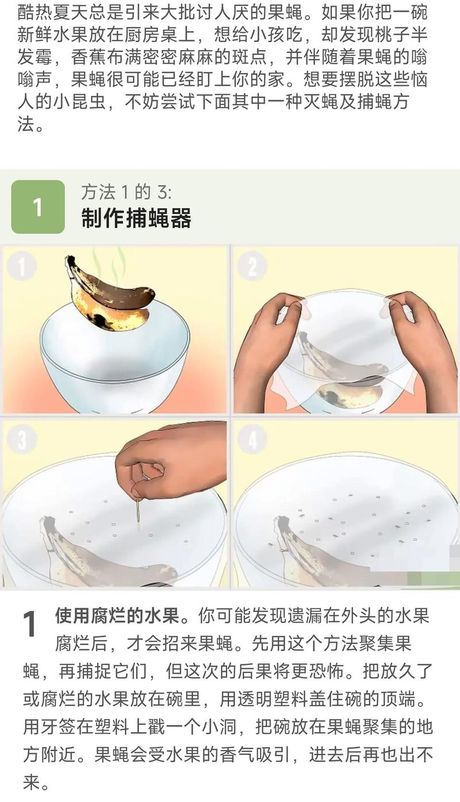 酷热夏天总是引来大批讨人厌的果蝇。如果你把一碗新鲜水果放在厨房桌上，想给小孩吃，却发现桃子半发霉，香蕉布满密密麻麻的斑点，并伴随着果蝇的嗡嗡声，果蝇很可能已经盯上你的家。想要摆脱这些恼人的小昆虫，不妨尝试下面其中一种灭蝇及捕蝇方法。

1 方法 1 的 3:
制作捕蝇器

1
2
3
4

1 使用腐烂的水果。你可能发现遗漏在外头的水果腐烂后，才会招来果蝇。先用这个方法聚集果蝇，再捕捉它们，但这次的后果将更恐怖。把放久了或腐烂的水果放在碗里，用透明塑料盖住碗的顶端。用牙签在塑料上戳一个小洞，把碗放在果蝇聚集的地方附近。果蝇会受水果的香气吸引，进去后再也出不来。