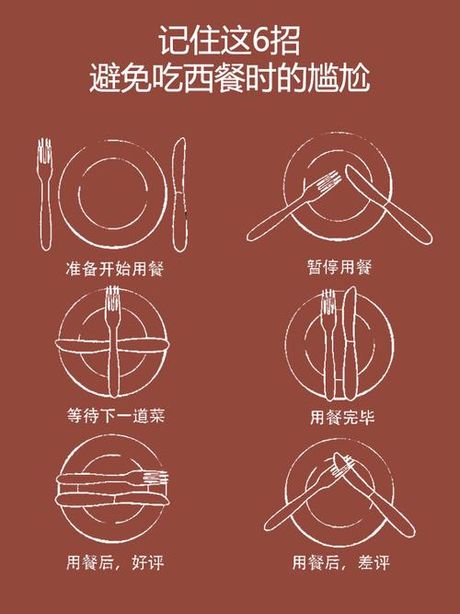 记住这6招
避免吃西餐时的尴尬

准备开始用餐

暂停用餐

等待下一道菜

用餐完毕

用餐后，好评

用餐后，差评