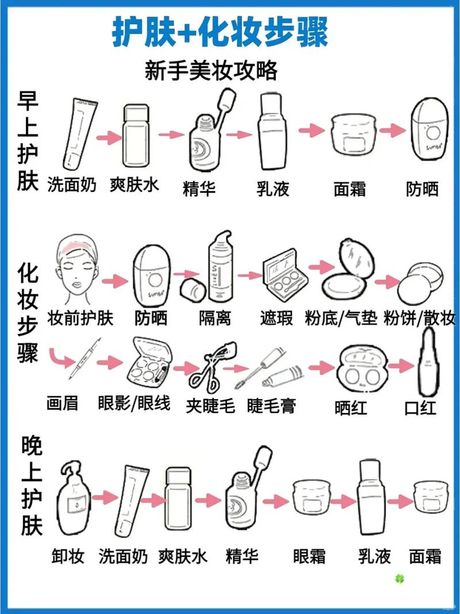 护肤+化妆步骤

新手美妆攻略

早上护肤

洗面奶 爽肤水 精华 乳液 面霜 防晒

化妆步骤

妆前护肤 防晒 隔离 遮瑕 粉底/气垫 粉饼/散妆

画眉 眼影/眼线 夹睫毛 睫毛膏 晒红 口红

晚上护肤

卸妆 洗面奶 爽肤水 精华 眼霜 乳液 面霜