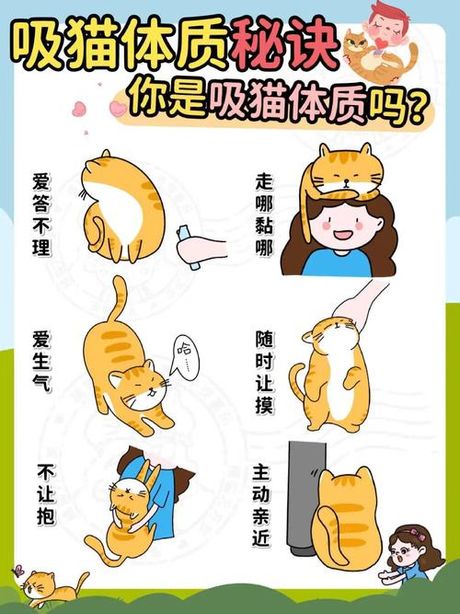 吸猫体质秘诀
你是吸猫体质吗?

爱答不理

走哪黏哪

爱生气

哈……

随时让摸

不让抱

主动亲近