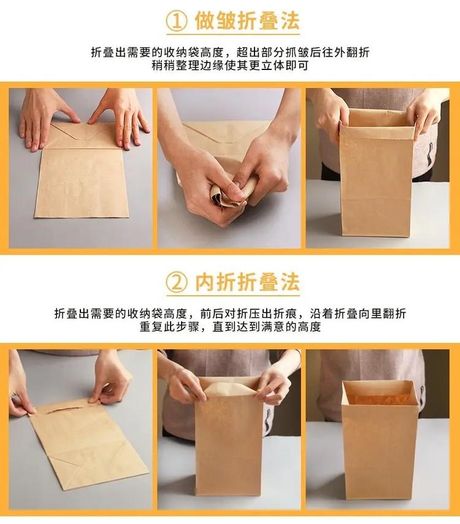 ① 做皱折叠法

折叠出需要的收纳袋高度，超出部分抓皱后往外翻折
稍稍整理边缘使其更立体即可

② 内折折叠法

折叠出需要的收纳袋高度，前后对折压出折痕，沿着折叠向里翻折
重复此步骤，直到达到满意的高度